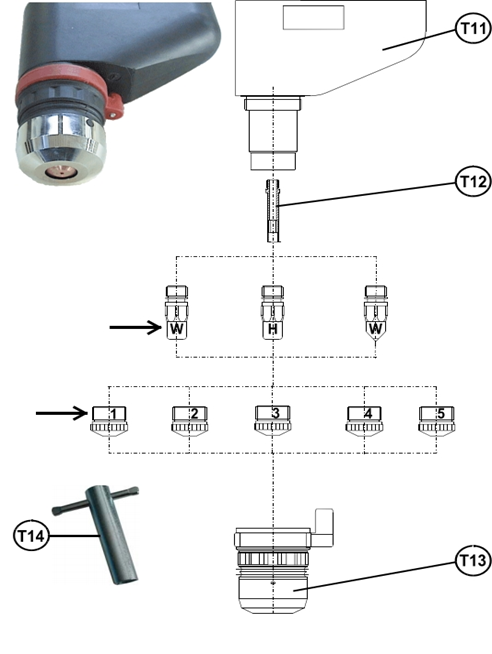 T11

T12

W H W

1 2 3 4 5

T14

T13