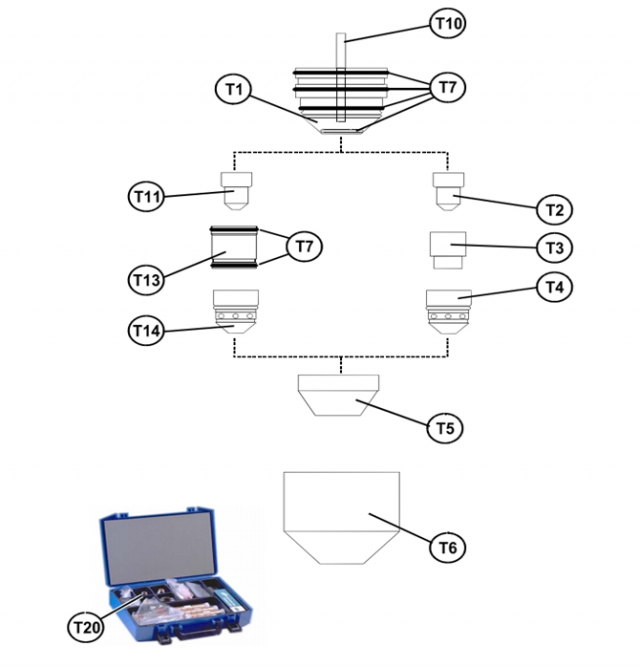 T10
T1
T7
T11
T2
T7
T3
T13
T4
T14
T5
T6
T20